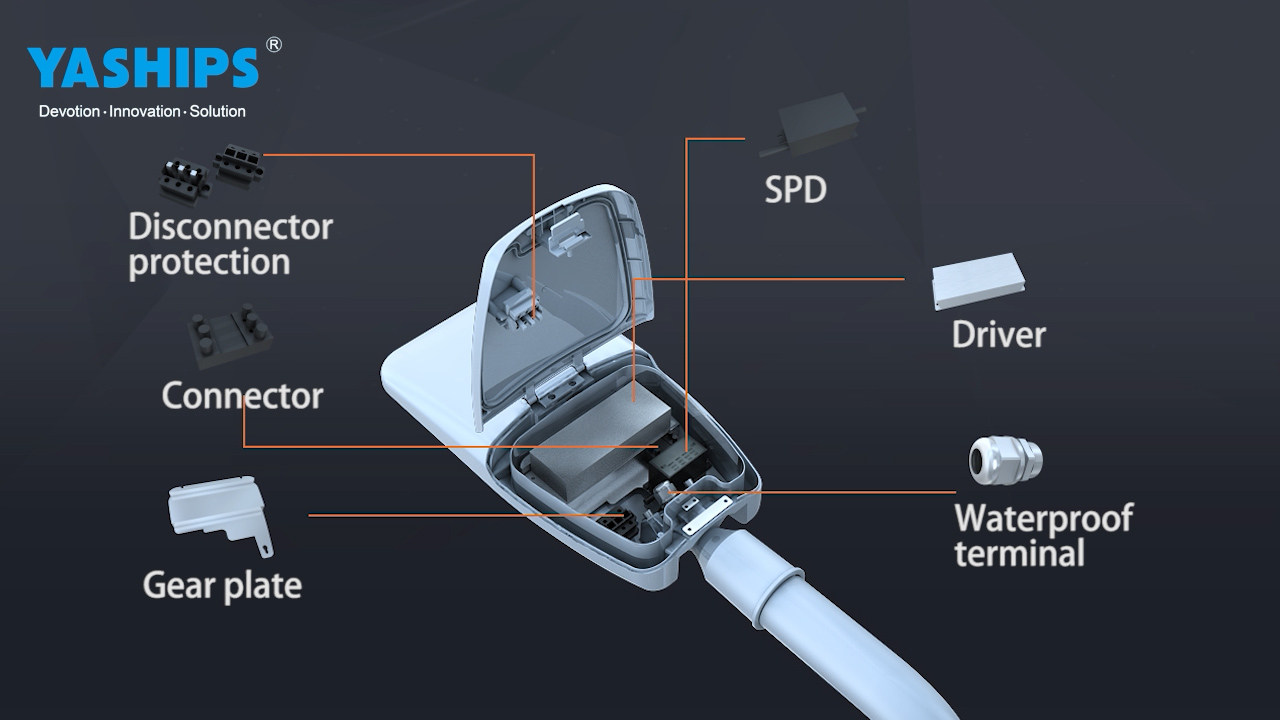 YASHIPS®
Devotion · Innovation · Solution

Disconnector protection

Connector

Gear plate

SPD

Driver

Waterproof terminal